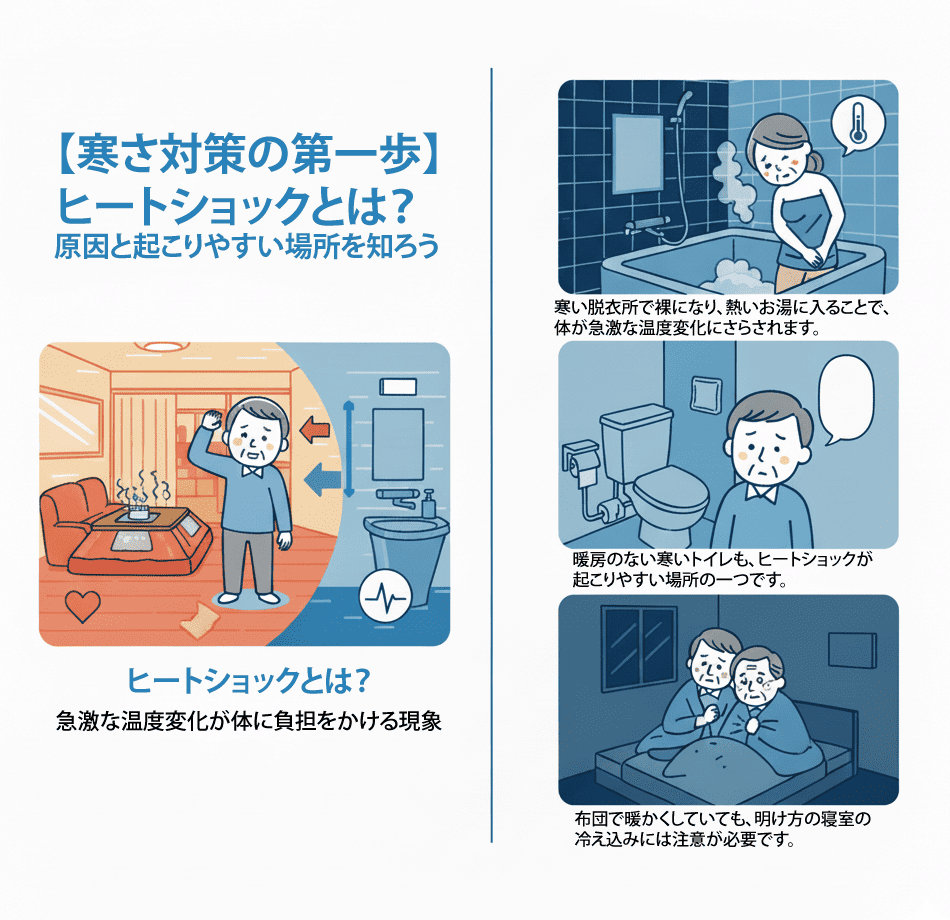 【寒さ対策の第一歩】
ヒートショックとは？
原因と起こりやすい場所を知ろう

ヒートショックとは？
急激な温度変化が体に負担をかける現象

寒い脱衣所で裸になり、熱いお湯に入ることで、体が急激な温度変化にさらされます。

暖房のない寒いトイレも、ヒートショックが起こりやすい場所の一つです。

布団で暖かくしていても、明け方の寝室の冷え込みには注意が必要です。